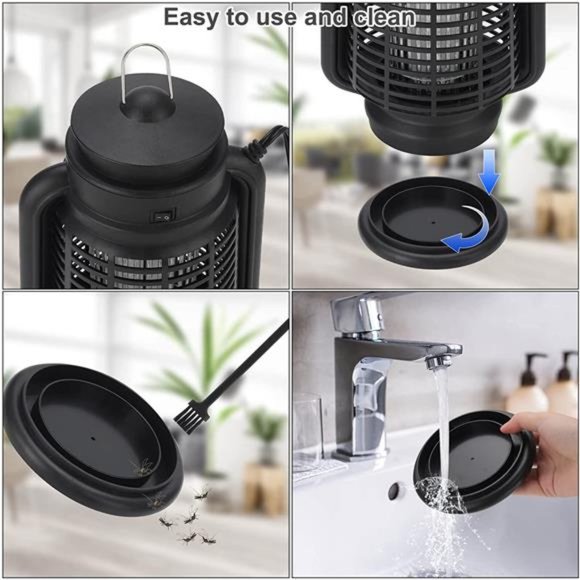 Easy to use and clean